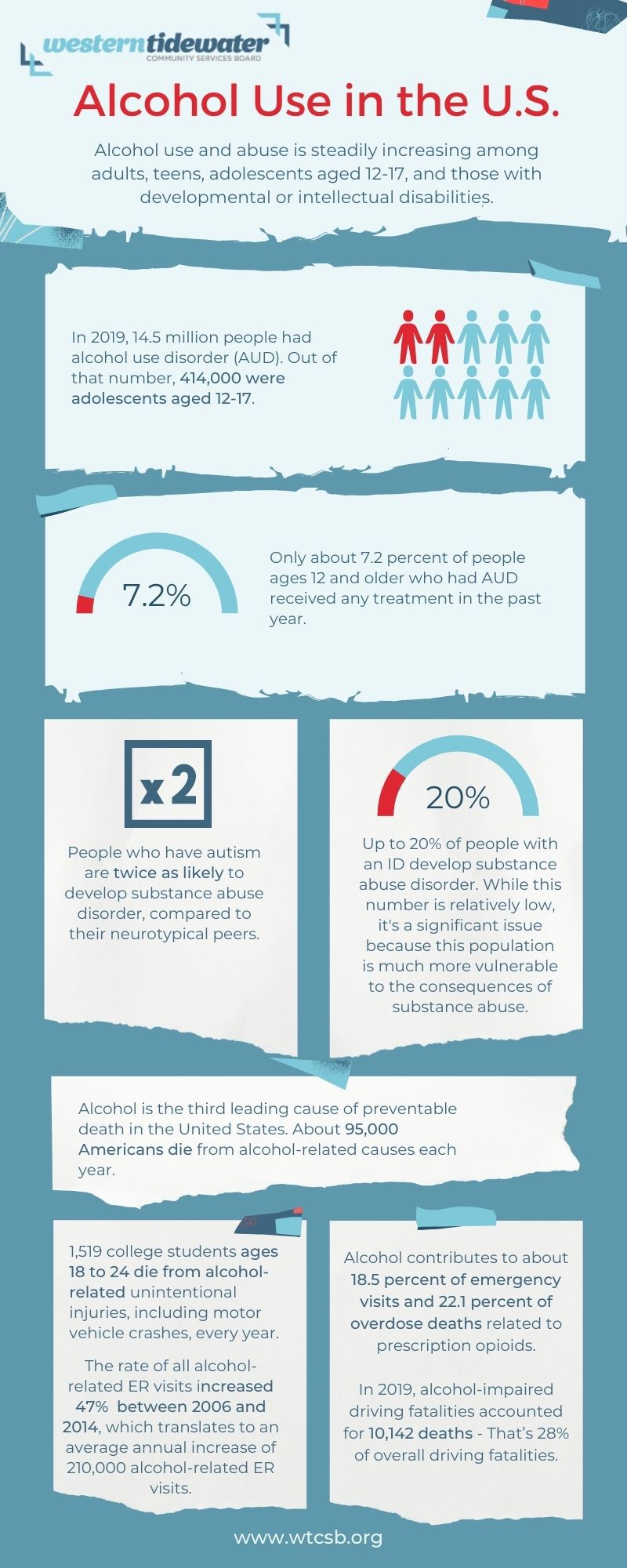 westerntidewater
COMMUNITY SERVICES BOARD

Alcohol Use in the U.S.

Alcohol use and abuse is steadily increasing among adults, teens, adolescents aged 12-17, and those with developmental or intellectual disabilities.

In 2019, 14.5 million people had alcohol use disorder (AUD). Out of that number, 414,000 were adolescents aged 12-17.

7.2%

Only about 7.2 percent of people ages 12 and older who had AUD received any treatment in the past year.

x 2

People who have autism are twice as likely to develop substance abuse disorder, compared to their neurotypical peers.

20%

Up to 20% of people with an ID develop substance abuse disorder. While this number is relatively low, it's a significant issue because this population is much more vulnerable to the consequences of substance abuse.

Alcohol is the third leading cause of preventable death in the United States. About 95,000 Americans die from alcohol-related causes each year.

1,519 college students ages 18 to 24 die from alcohol-related unintentional injuries, including motor vehicle crashes, every year.

The rate of all alcohol-related ER visits increased 47% between 2006 and 2014, which translates to an average annual increase of 210,000 alcohol-related ER visits.

Alcohol contributes to about 18.5 percent of emergency visits and 22.1 percent of overdose deaths related to prescription opioids.

In 2019, alcohol-impaired driving fatalities accounted for 10,142 deaths - That's 28% of overall driving fatalities.

www.wtcsb.org